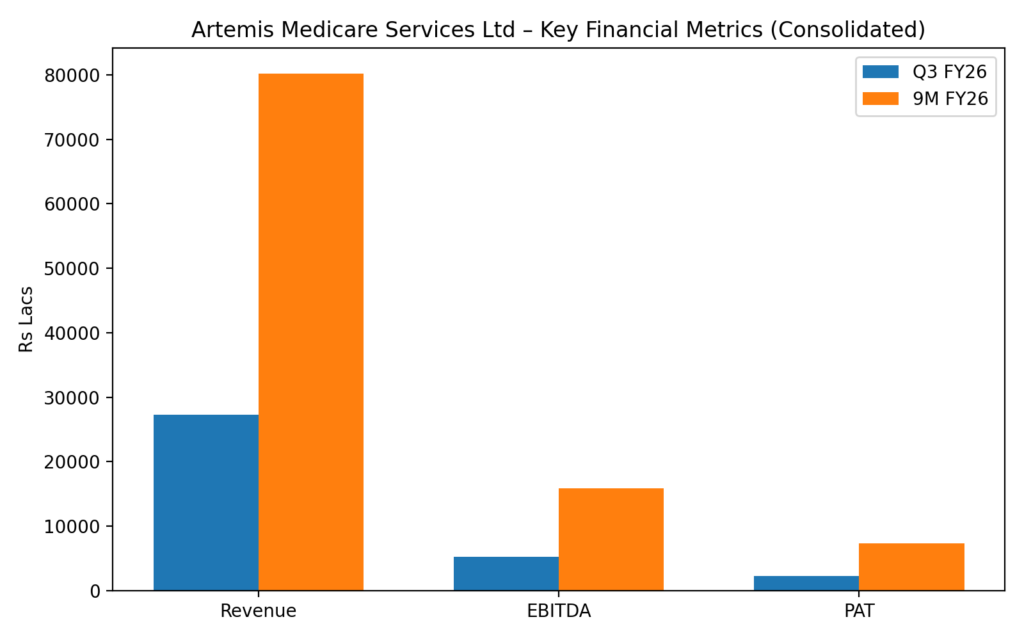 Artemis Medicare Services Ltd – Key Financial Metrics (Consolidated)

Q3 FY26
9M FY26

Rs Lacs

80000
70000
60000
50000
40000
30000
20000
10000
0

Revenue
EBITDA
PAT